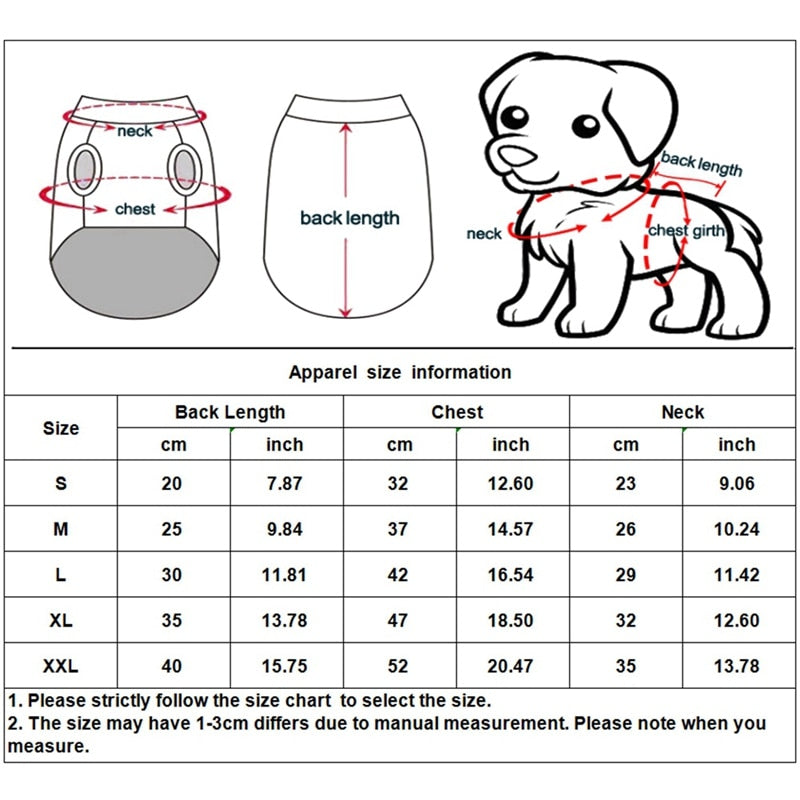 neck
chest
back length
back length
neck
chest girth

Apparel size information

| Size | Back Length cm | Back Length inch | Chest cm | Chest inch | Neck cm | Neck inch |
|---|---|---|---|---|---|---|
| S | 20 | 7.87 | 32 | 12.60 | 23 | 9.06 |
| M | 25 | 9.84 | 37 | 14.57 | 26 | 10.24 |
| L | 30 | 11.81 | 42 | 16.54 | 29 | 11.42 |
| XL | 35 | 13.78 | 47 | 18.50 | 32 | 12.60 |
| XXL | 40 | 15.75 | 52 | 20.47 | 35 | 13.78 |

1. Please strictly follow the size chart to select the size.
2. The size may have 1-3cm differs due to manual measurement. Please note when you measure.