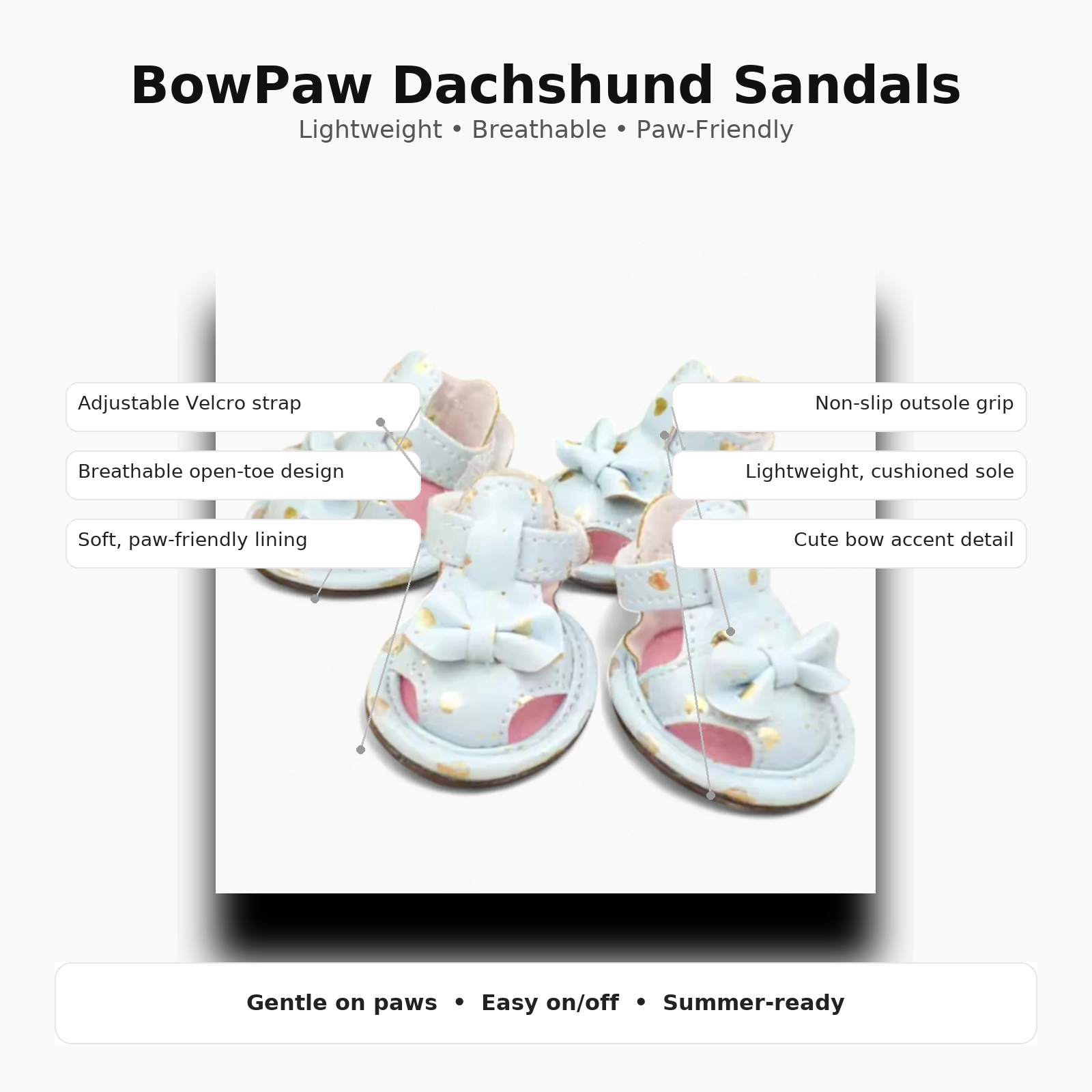 BowPaw Dachshund Sandals
Lightweight • Breathable • Paw-Friendly

Adjustable Velcro strap

Breathable open-toe design

Soft, paw-friendly lining

Non-slip outsole grip

Lightweight, cushioned sole

Cute bow accent detail

Gentle on paws • Easy on/off • Summer-ready