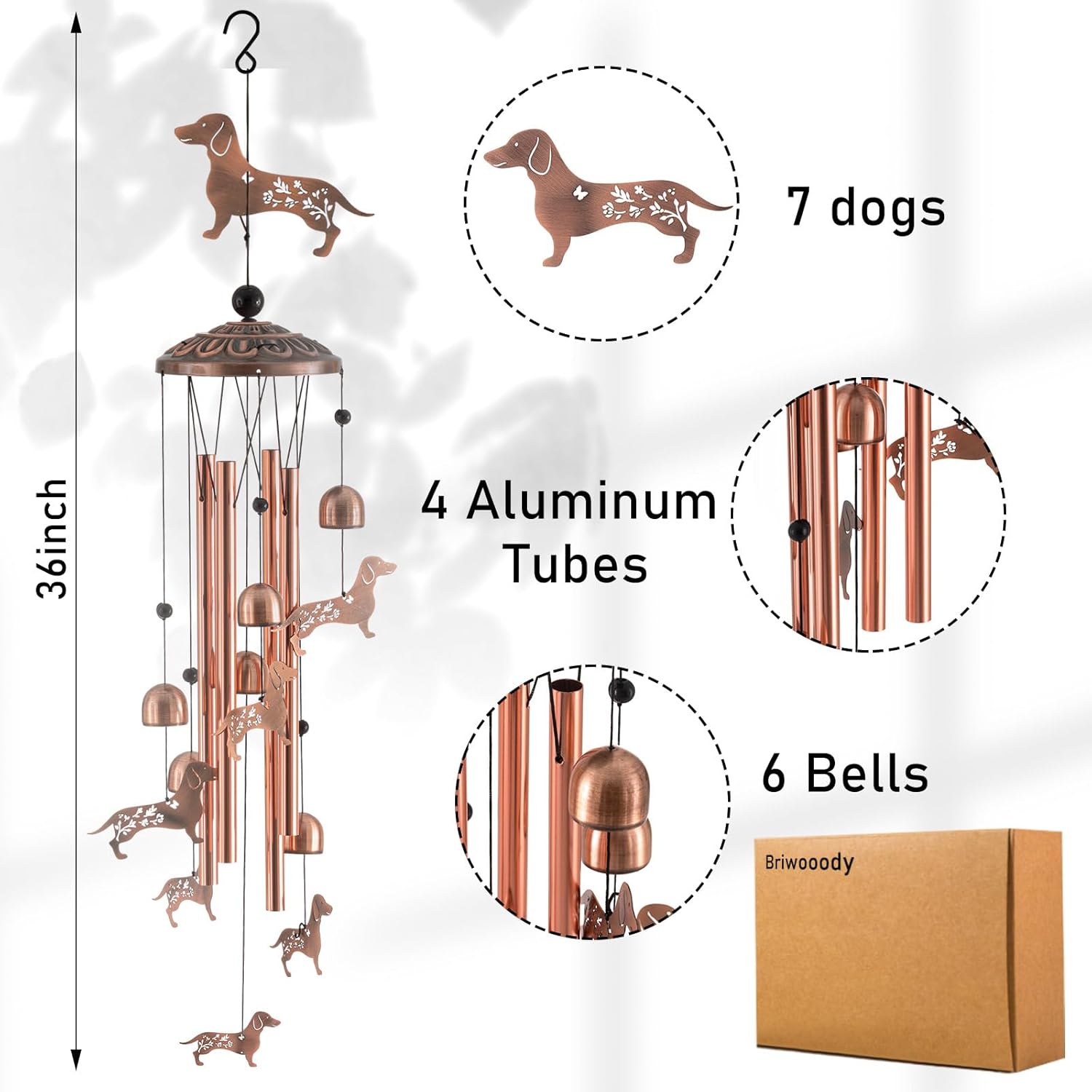 36inch

7 dogs

4 Aluminum Tubes

6 Bells

Briwooody